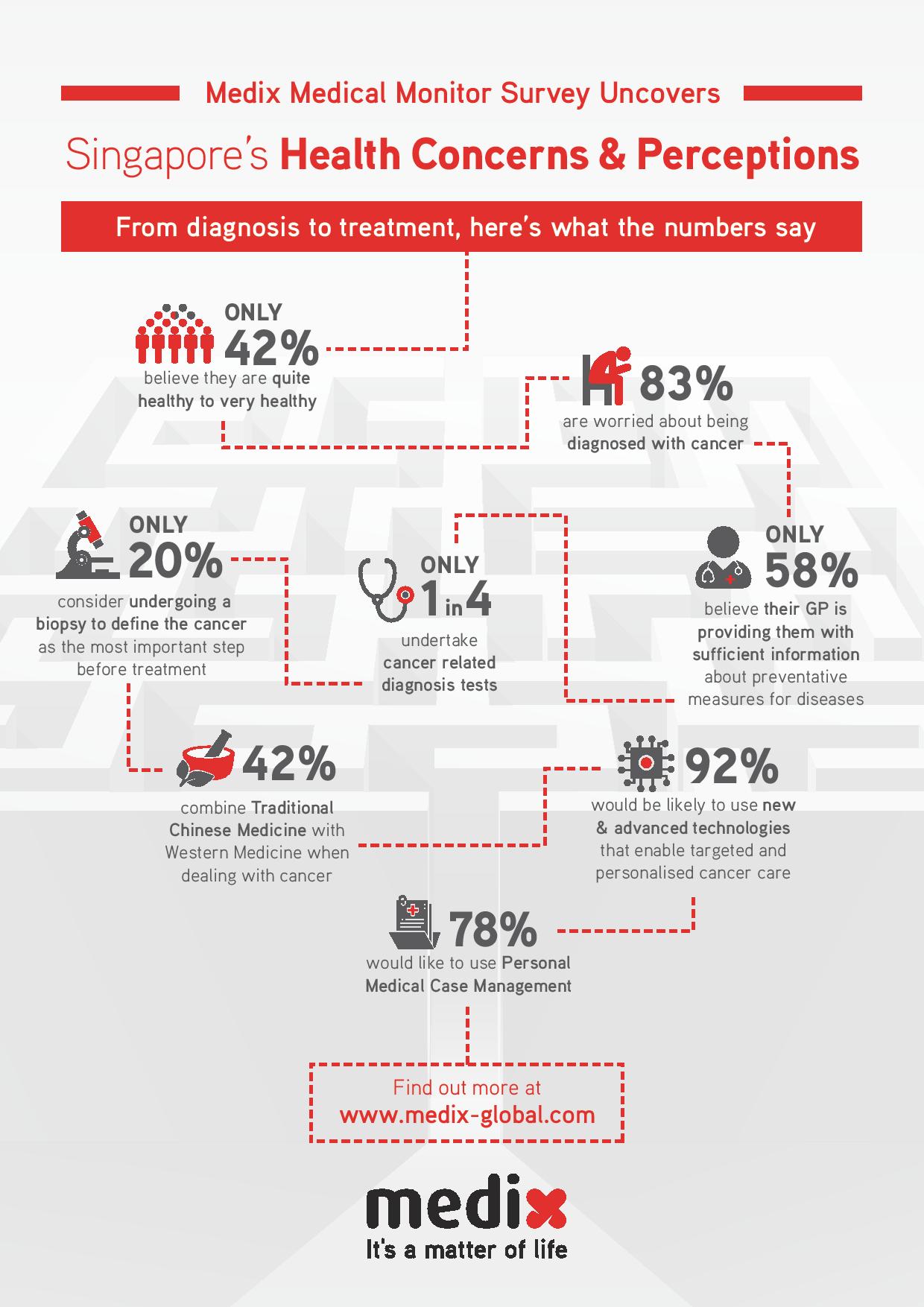 Medix Medical Monitor Survey Uncovers

Singapore's Health Concerns & Perceptions

From diagnosis to treatment, here's what the numbers say

ONLY 42%
believe they are quite healthy to very healthy

83%
are worried about being diagnosed with cancer

ONLY 20%
consider undergoing a biopsy to define the cancer as the most important step before treatment

ONLY 1 in 4
undertake cancer related diagnosis tests

ONLY 58%
believe their GP is providing them with sufficient information about preventative measures for diseases

42%
combine Traditional Chinese Medicine with Western Medicine when dealing with cancer

92%
would be likely to use new & advanced technologies that enable targeted and personalised cancer care

78%
would like to use Personal Medical Case Management

Find out more at
www.medix-global.com

medix
It's a matter of life