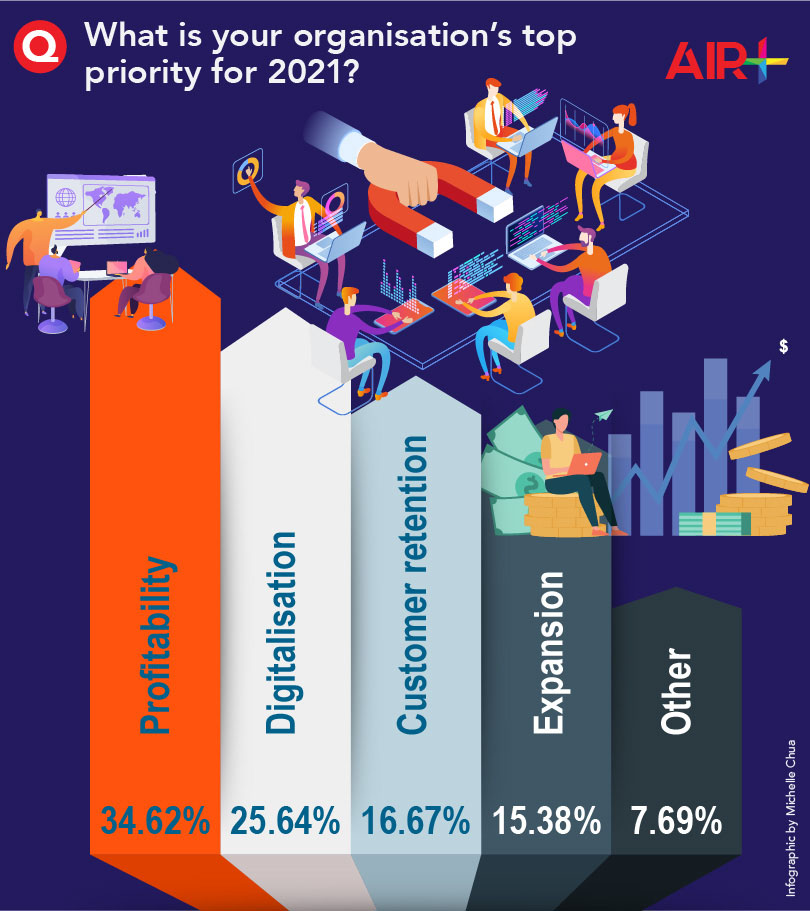 Q What is your organisation's top priority for 2021?

AIR+

$

Profitability
34.62%

Digitalisation
25.64%

Customer retention
16.67%

Expansion
15.38%

Other
7.69%

Infographic by Michelle Chua