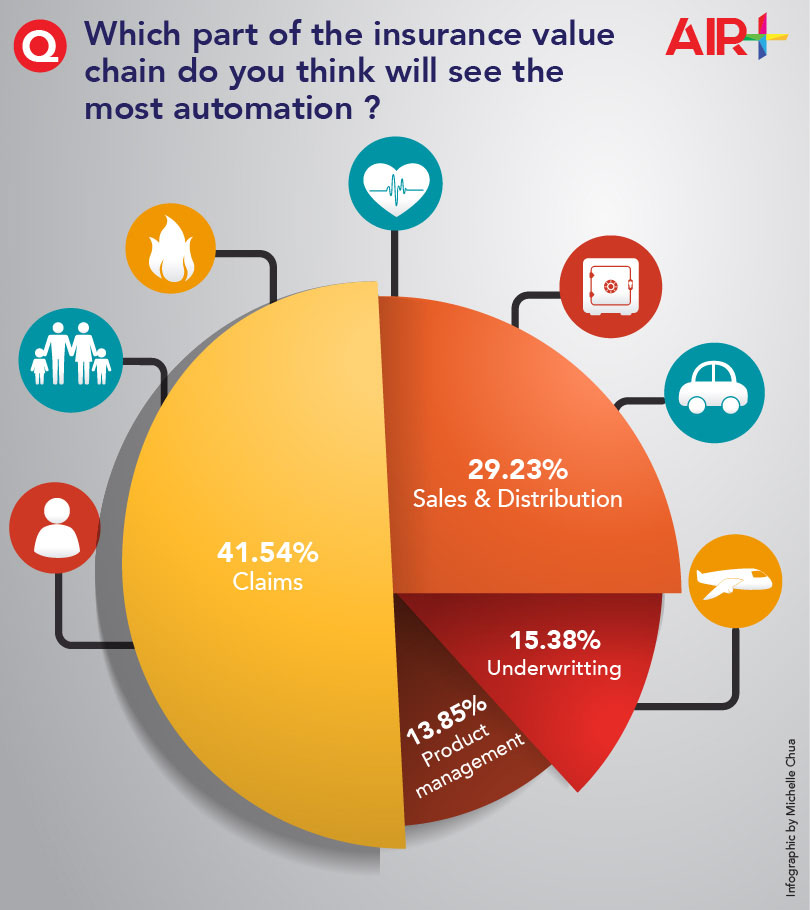 Q

Which part of the insurance value chain do you think will see the most automation ?

AIR+

29.23%
Sales & Distribution

41.54%
Claims

15.38%
Underwritting

13.85%
Product management

Infographic by Michelle Chua