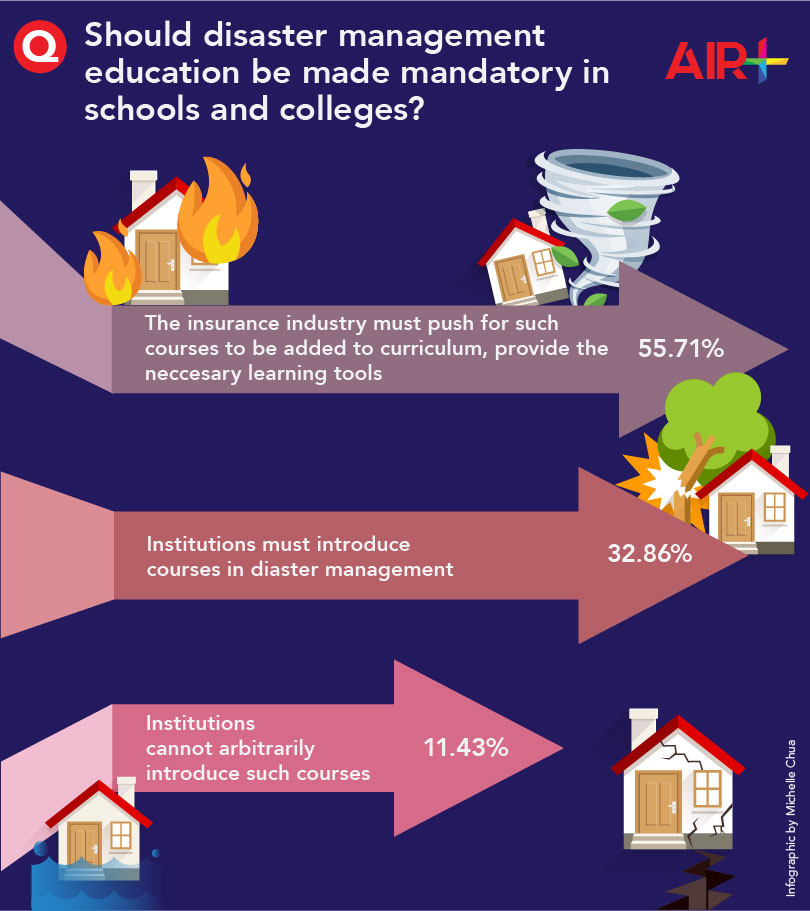 Q

Should disaster management education be made mandatory in schools and colleges?

AIR+

The insurance industry must push for such courses to be added to curriculum, provide the neccesary learning tools

55.71%

Institutions must introduce courses in diaster management

32.86%

Institutions cannot arbitrarily introduce such courses

11.43%

Infographic by Michelle Chua