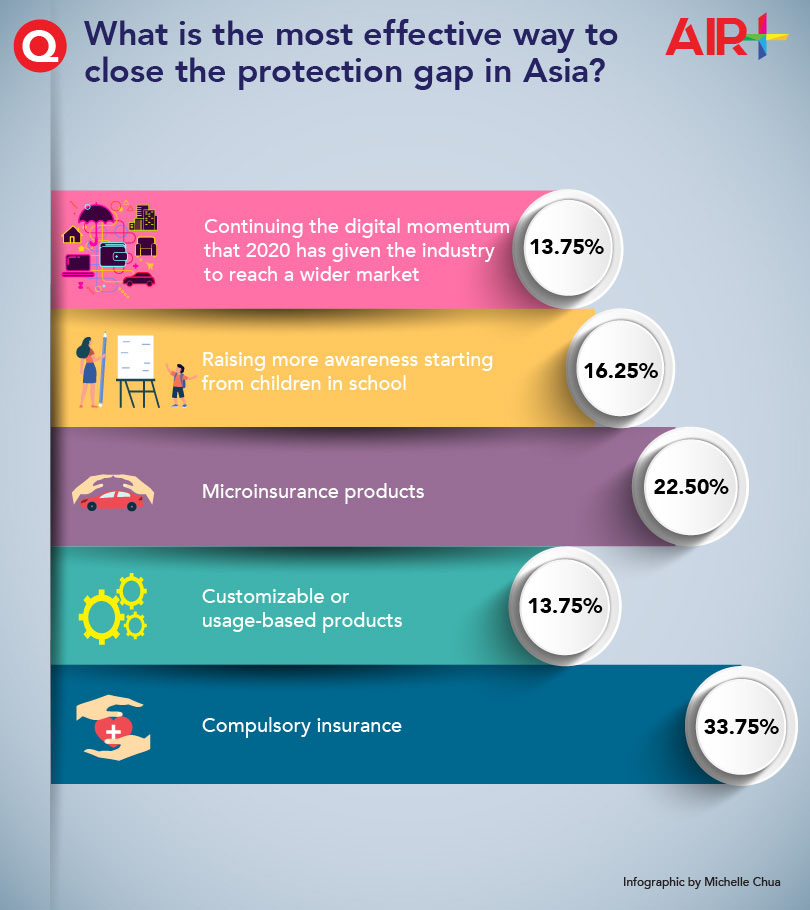 Q

What is the most effective way to close the protection gap in Asia?

AIR+

Continuing the digital momentum that 2020 has given the industry to reach a wider market

13.75%

Raising more awareness starting from children in school

16.25%

Microinsurance products

22.50%

Customizable or usage-based products

13.75%

Compulsory insurance

33.75%

Infographic by Michelle Chua