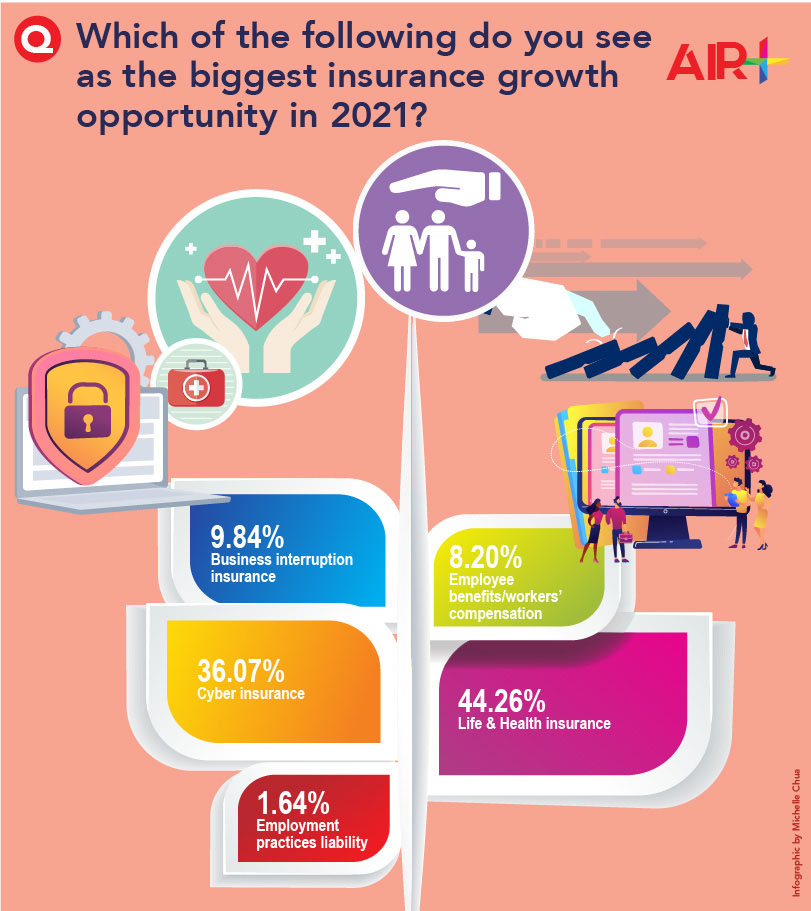 Q Which of the following do you see as the biggest insurance growth opportunity in 2021?

AIR+

9.84%
Business interruption insurance

8.20%
Employee benefits/workers' compensation

36.07%
Cyber insurance

44.26%
Life & Health insurance

1.64%
Employment practices liability

Infographic by Michelle Chua