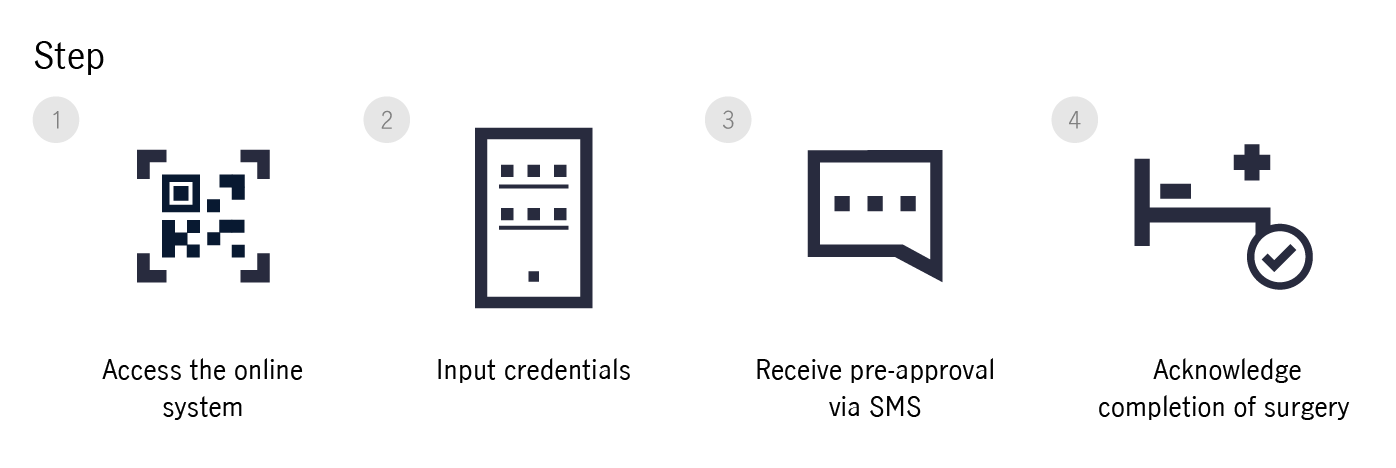 Step

1

Access the online system

2

Input credentials

3

Receive pre-approval via SMS

4

Acknowledge completion of surgery