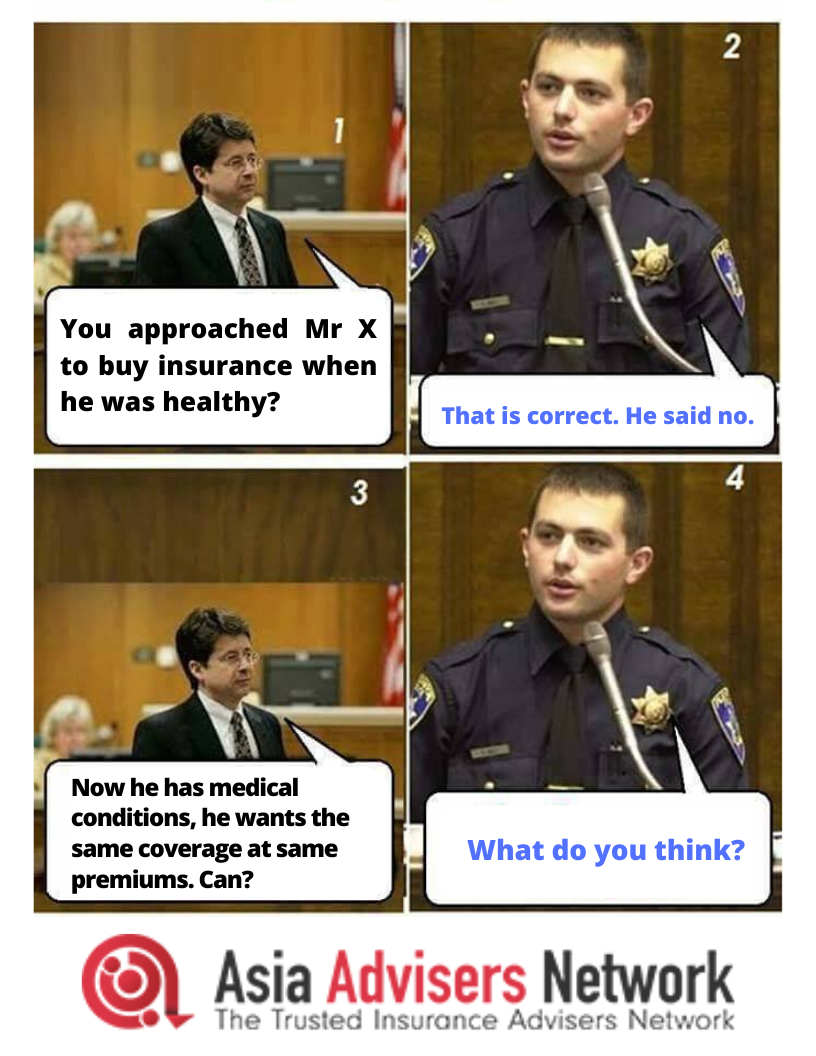 1

You approached Mr X to buy insurance when he was healthy?

2

That is correct. He said no.

3

Now he has medical conditions, he wants the same coverage at same premiums. Can?

4

What do you think?

Asia Advisers Network
The Trusted Insurance Advisers Network