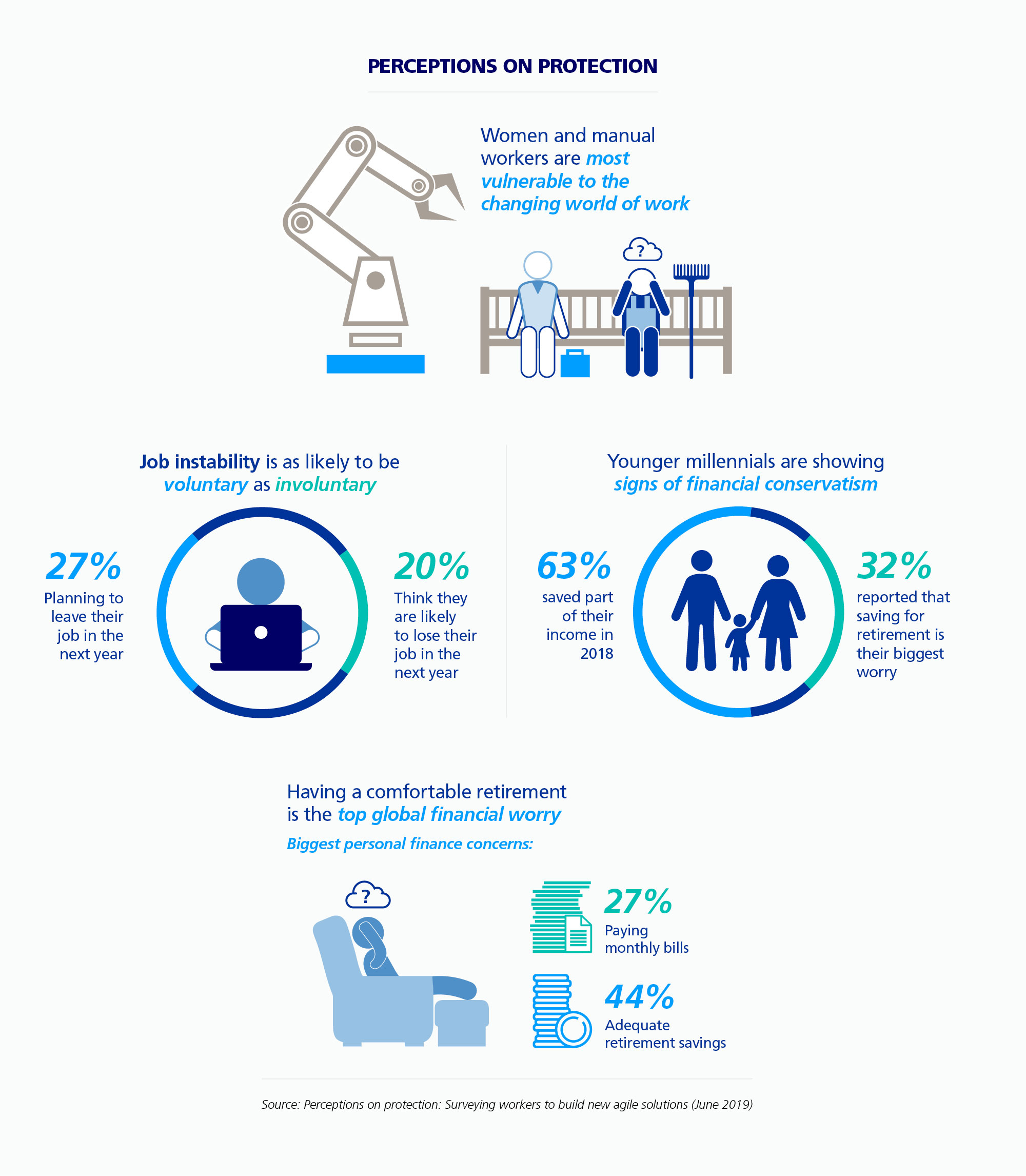 PERCEPTIONS ON PROTECTION

Women and manual workers are most vulnerable to the changing world of work

?

Job instability is as likely to be voluntary as involuntary

27%
Planning to leave their job in the next year

20%
Think they are likely to lose their job in the next year

Younger millennials are showing signs of financial conservatism

63%
saved part of their income in 2018

32%
reported that saving for retirement is their biggest worry

Having a comfortable retirement is the top global financial worry

Biggest personal finance concerns:

?

27%
Paying monthly bills

44%
Adequate retirement savings

Source: Perceptions on protection: Surveying workers to build new agile solutions (June 2019)